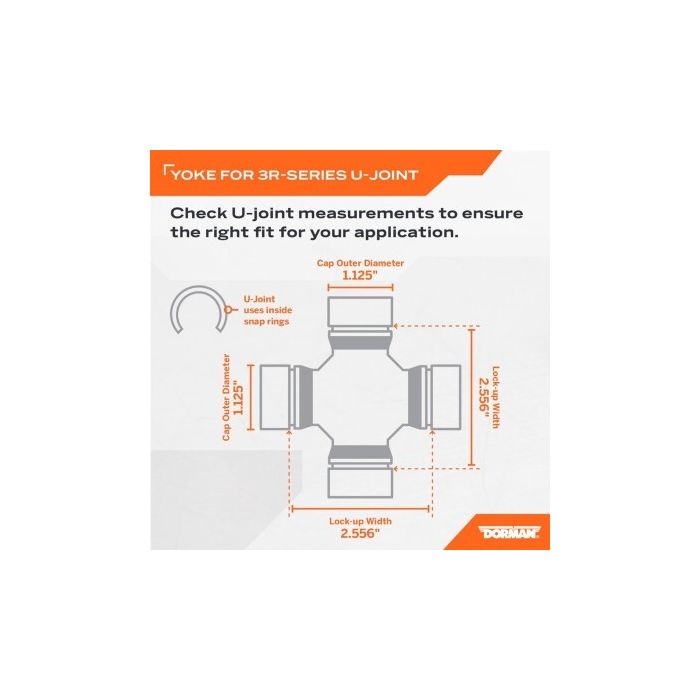 YOKE FOR 3R-SERIES U-JOINT

Check U-joint measurements to ensure the right fit for your application.

Cap Outer Diameter
1.125"

U-Joint uses inside snap rings

Cap Outer Diameter
1.125"

Lock-up Width
2.556"

Lock-up Width
2.556"

DORMAN