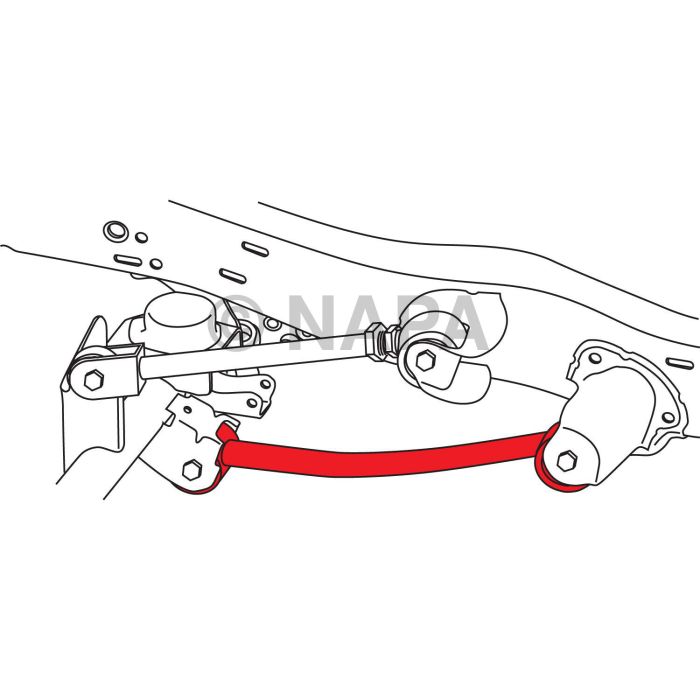 © NAPA